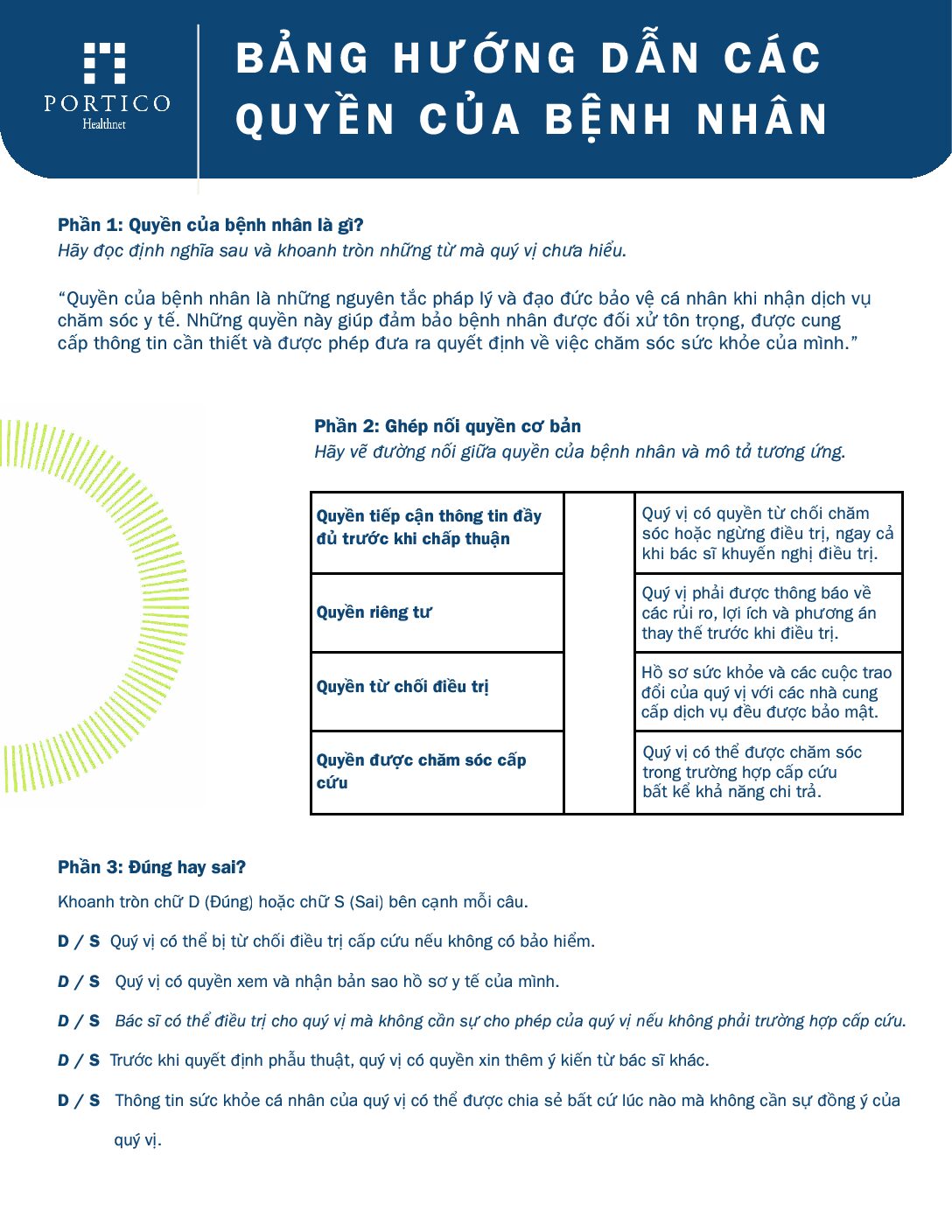 PORTICO
Healthnet

BẢNG HƯỚNG DẪN CÁC QUYỀN CỦA BỆNH NHÂN

Phần 1: Quyền của bệnh nhân là gì?
Hãy đọc định nghĩa sau và khoanh tròn những từ mà quý vị chưa hiểu.

"Quyền của bệnh nhân là những nguyên tắc pháp lý và đạo đức bảo vệ cá nhân khi nhận dịch vụ chăm sóc y tế. Những quyền này giúp đảm bảo bệnh nhân được đối xử tôn trọng, được cung cấp thông tin cần thiết và được phép đưa ra quyết định về việc chăm sóc sức khỏe của mình."

Phần 2: Ghép nối quyền cơ bản
Hãy vẽ đường nối giữa quyền của bệnh nhân và mô tả tương ứng.

| Quyền tiếp cận thông tin đầy đủ trước khi chấp thuận | | Quý vị có quyền từ chối chăm sóc hoặc ngừng điều trị, ngay cả khi bác sĩ khuyến nghị điều trị. |
|---|---|---|
| Quyền riêng tư | | Quý vị phải được thông báo về các rủi ro, lợi ích và phương án thay thế trước khi điều trị. |
| Quyền từ chối điều trị | | Hồ sơ sức khỏe và các cuộc trao đổi của quý vị với các nhà cung cấp dịch vụ đều được bảo mật. |
| Quyền được chăm sóc cấp cứu | | Quý vị có thể được chăm sóc trong trường hợp cấp cứu bất kể khả năng chi trả. |

Phần 3: Đúng hay sai?
Khoanh tròn chữ D (Đúng) hoặc chữ S (Sai) bên cạnh mỗi câu.

D / S Quý vị có thể bị từ chối điều trị cấp cứu nếu không có bảo hiểm.

D / S Quý vị có quyền xem và nhận bản sao hồ sơ y tế của mình.

D / S Bác sĩ có thể điều trị cho quý vị mà không cần sự cho phép của quý vị nếu không phải trường hợp cấp cứu.

D / S Trước khi quyết định phẫu thuật, quý vị có quyền xin thêm ý kiến từ bác sĩ khác.

D / S Thông tin sức khỏe cá nhân của quý vị có thể được chia sẻ bất cứ lúc nào mà không cần sự đồng ý của quý vị.